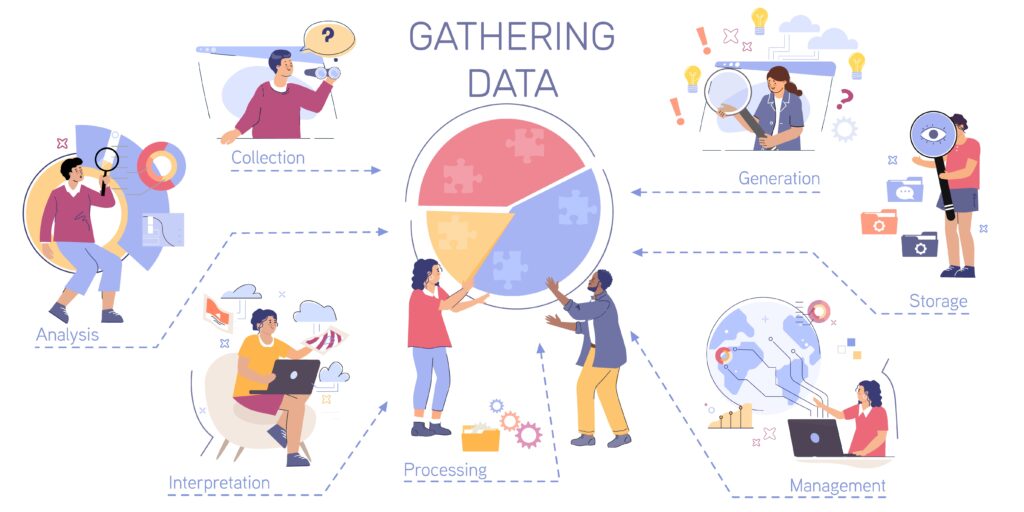 GATHERING DATA

Collection

Generation

Analysis

Storage

Interpretation

Processing

Management